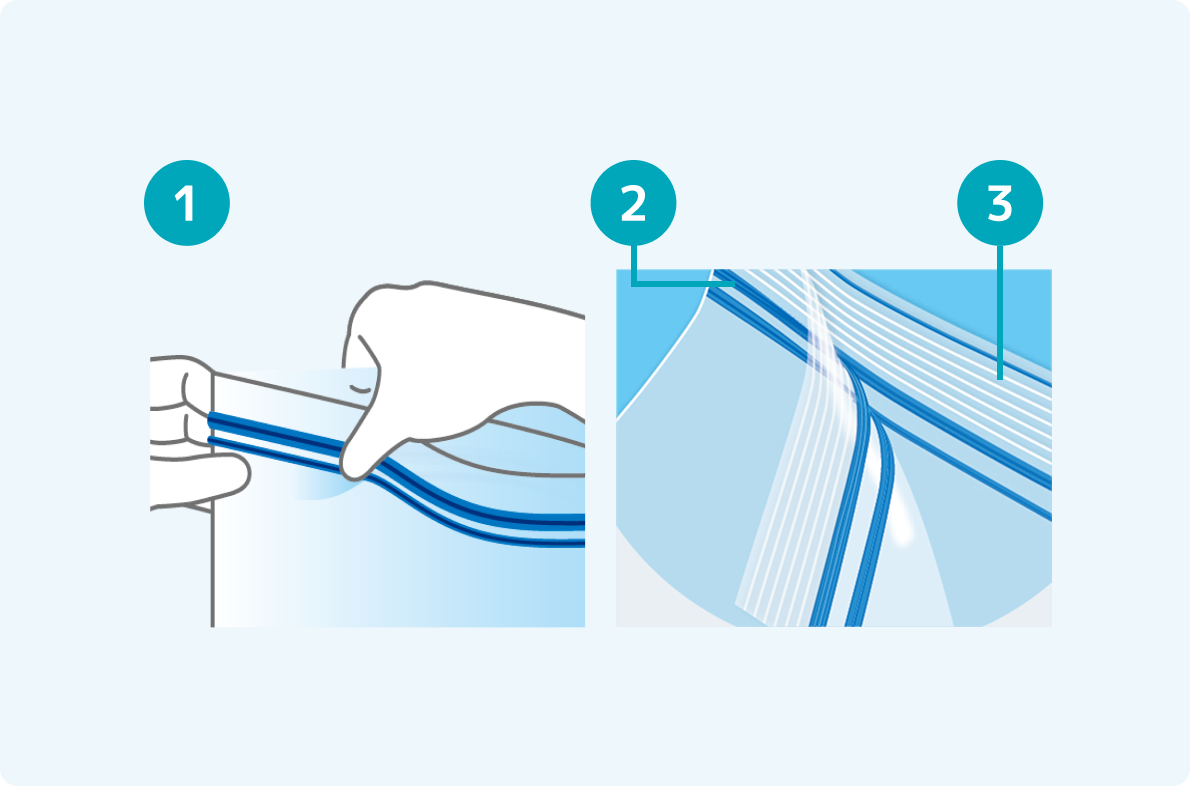 1

2

3